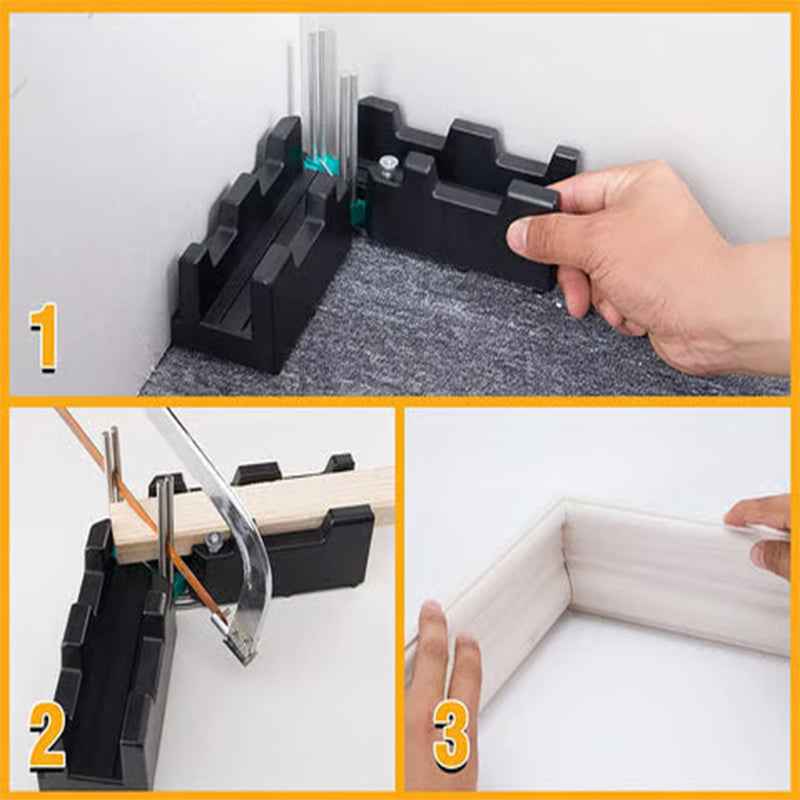 1

2

3