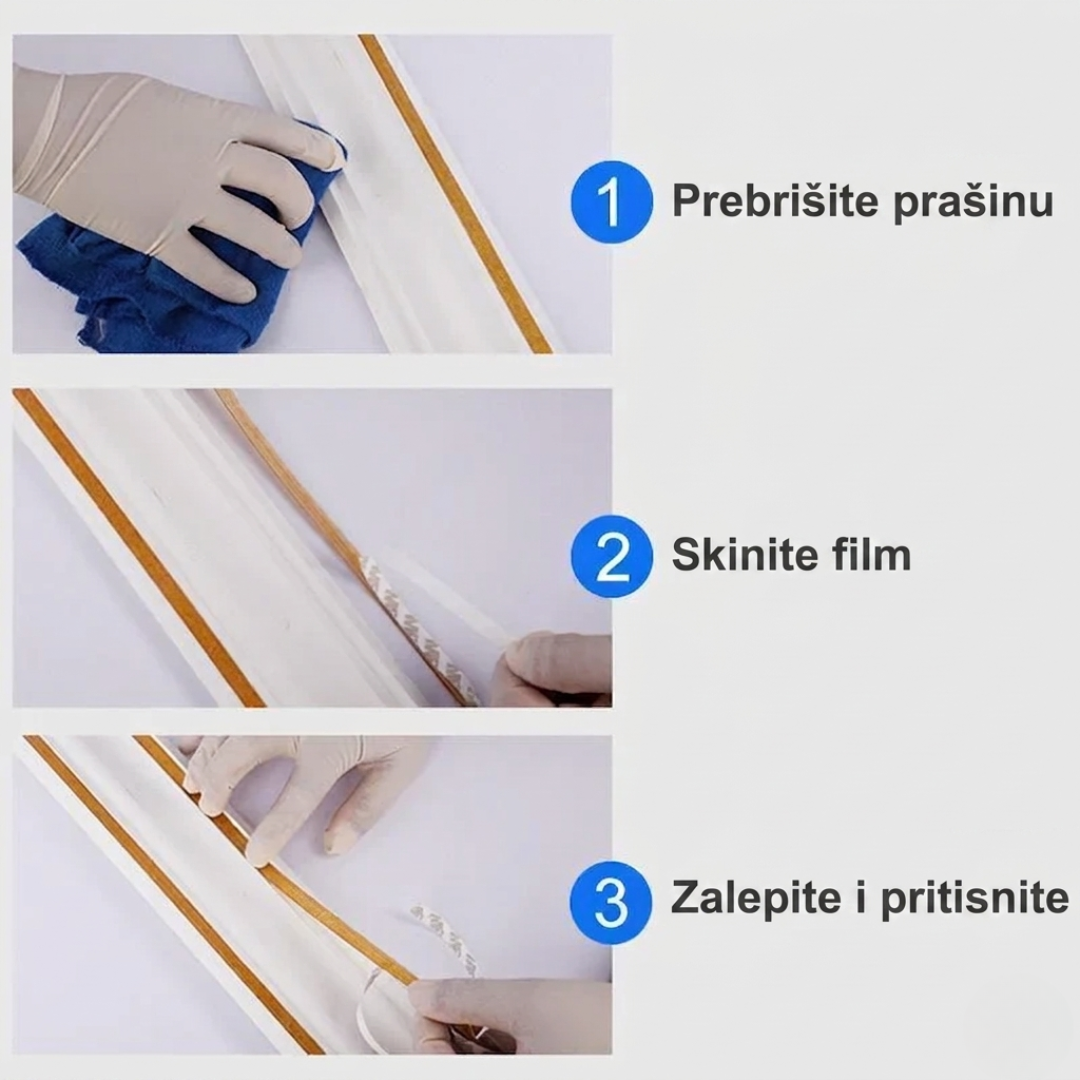 1 Prebrišite prašinu

2 Skinite film

3 Zalepite i pritisnite