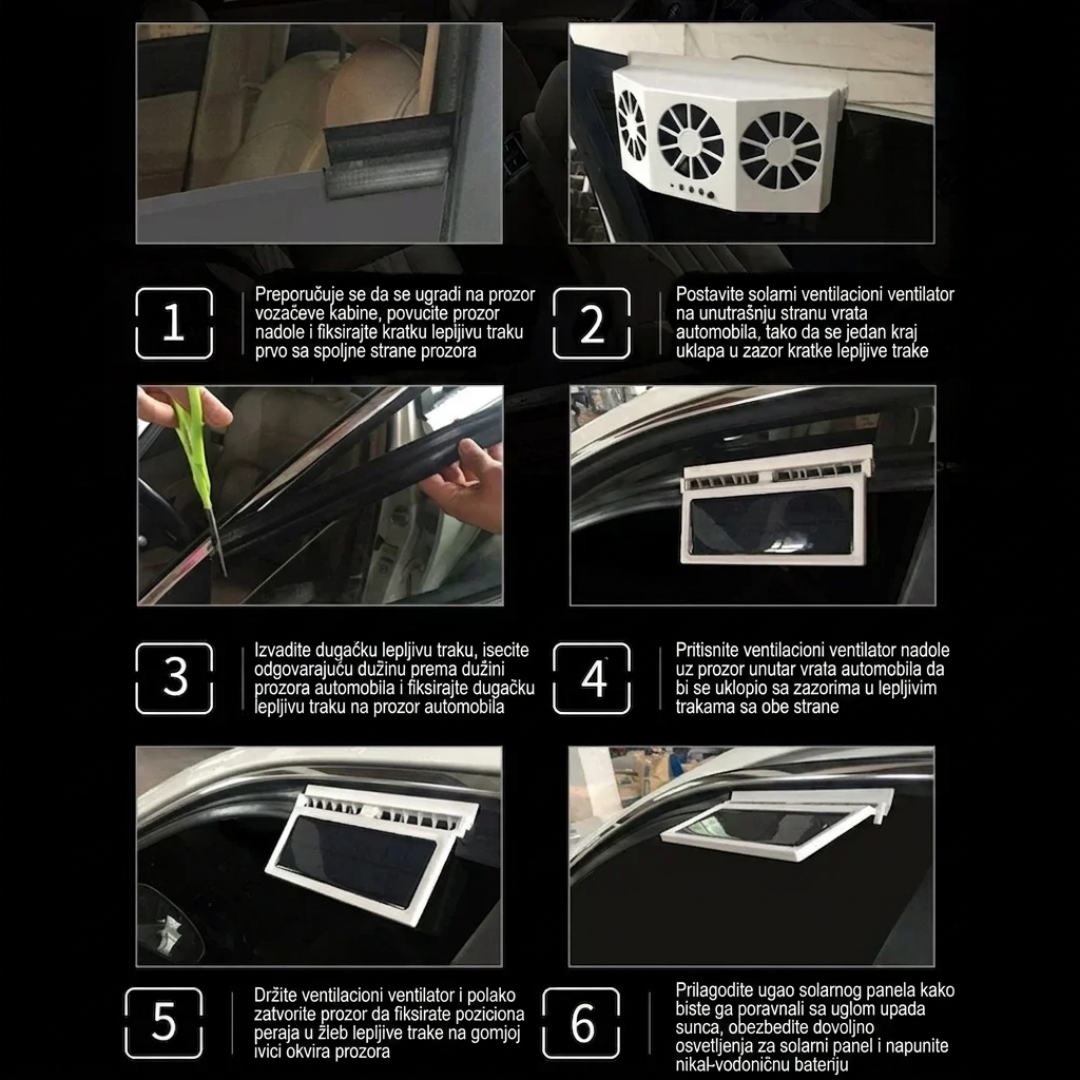 1
Preporučuje se da se ugradi na prozor vozačeve kabine, povucite prozor nadole i fiksirajte kratku lepljivu traku prvo sa spoljne strane prozora

2
Postavite solarni ventilacioni ventilator na unutrašnju stranu vrata automobila, tako da se jedan kraj uklapa u zazor kratke lepljive trake

3
Izvadite dugačku lepljivu traku, isecite odgovarajuću dužinu prema dužini prozora automobila i fiksirajte dugačku lepljivu traku na prozor automobila

4
Pritisnite ventilacioni ventilator nadole uz prozor unutar vrata automobila da bi se uklopio sa zazorima u lepljivim trakama sa obe strane

5
Držite ventilacioni ventilator i polako zatvorite prozor da fiksirate poziciona peraja u žleb lepljive trake na gornjoj ivici okvira prozora

6
Prilagodite ugao solarnog panela kako biste ga poravnali sa uglom upada sunca, obezbedite dovoljno osvetljenja za solarni panel i napunite nikal-vodoničnu bateriju