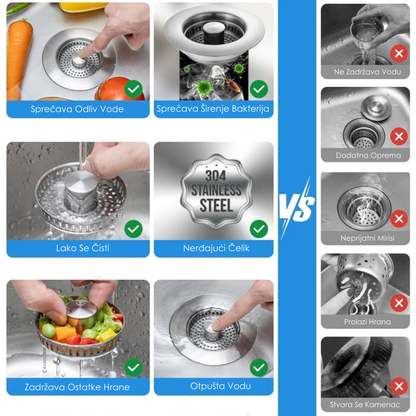 Sprečava Odliv Vode

Sprečava Širenje Bakterija

Lako Se Čisti

304 STAINLESS STEEL

Nerđajući Čelik

Zadržava Ostatke Hrane

Otpušta Vodu

VS

Ne Zadržava Vodu

Dodatna Oprema

Neprijatni Mirisi

Prolazi Hrana

Stvara Se Kamenac